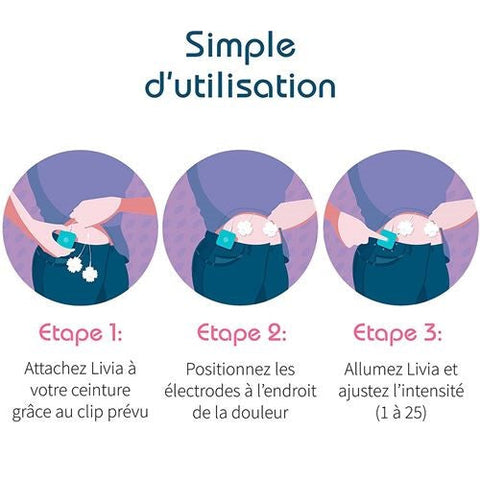 Simple d'utilisation

Etape 1:

Attachez Livia à votre ceinture grâce au clip prévu

Etape 2:

Positionnez les électrodes à l'endroit de la douleur

Etape 3:

Allumez Livia et ajustez l'intensité (1 à 25)